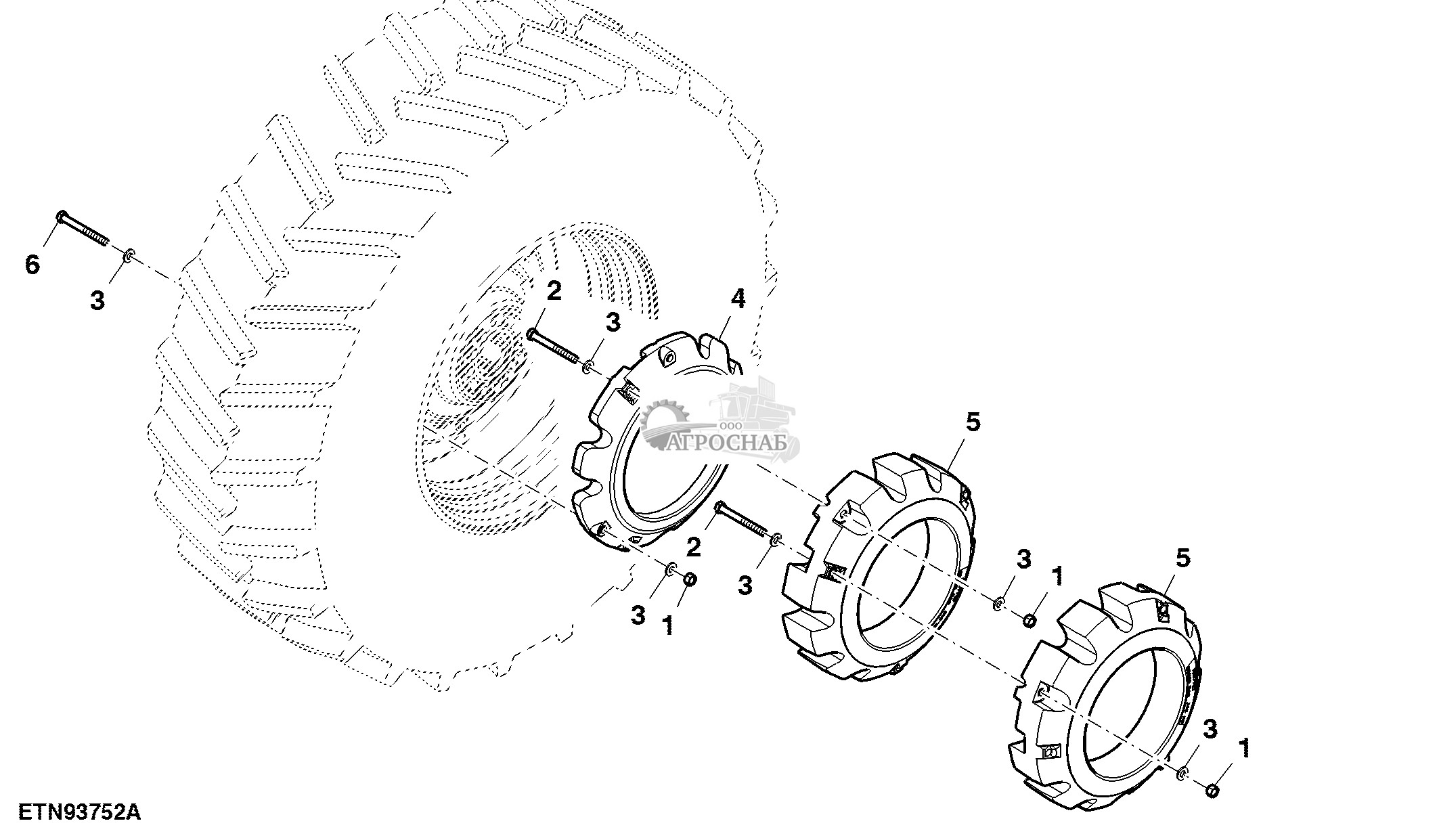 6
3
2
3
4
ООО
АГРОСНАБ
5
2
3
3
1
3
1
5
3
1
ETN93752A